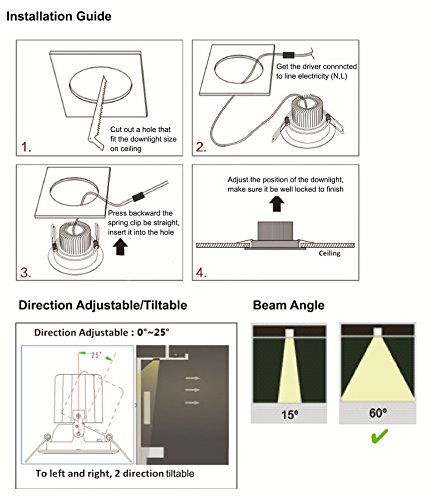 Installation Guide

Cut out a hole that fit the downlight size on ceiling

1.

Get the driver connncted to line electricity (N,L)

2.

Press backward the spring clip be straight, insert it into the hole

3.

Adjust the position of the downlight, make sure it be well locked to finish

Ceiling

4.

Direction Adjustable/Tiltable

Direction Adjustable : 0°~25°

25°

To left and right, 2 direction tiltable

Beam Angle

15º

60º