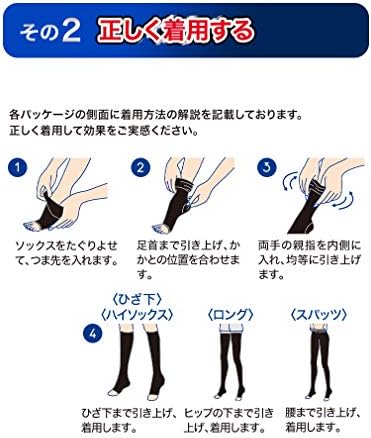 その2 正しく着用する

各パッケージの側面に着用方法の解説を記載しております。
正しく着用して効果をご実感ください。

1
ソックスをたぐりよせて、つま先を入れます。

2
足首まで引き上げ、かかとの位置を合わせます。

3
両手の親指を内側に入れ、均等に引き上げます。

4
〈ひざ下〉
〈ハイソックス〉
ひざ下まで引き上げ、着用します。

〈ロング〉
ヒップの下まで引き上げ、着用します。

〈スパッツ〉
腰まで引き上げ、着用します。