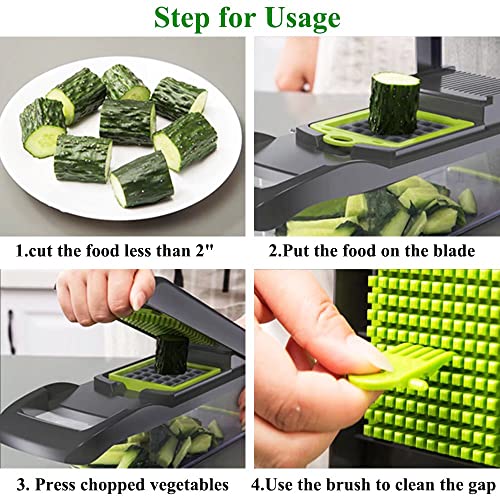 Step for Usage

1.cut the food less than 2"

2.Put the food on the blade

3. Press chopped vegetables

4.Use the brush to clean the gap