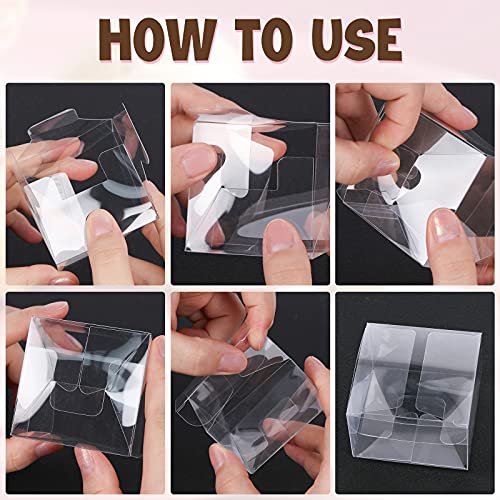 HOW TO USE