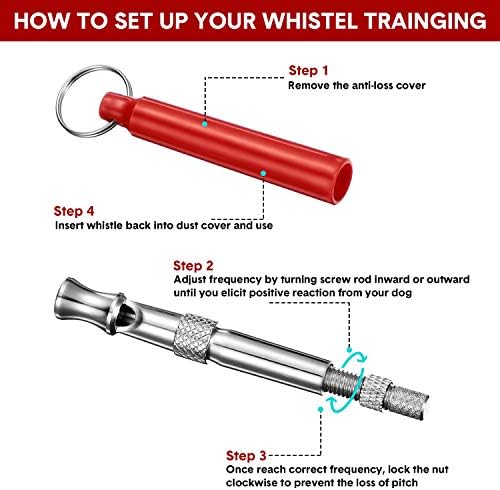 HOW TO SET UP YOUR WHISTEL TRAINGING

Step 1
Remove the anti-loss cover

Step 4
Insert whistle back into dust cover and use

Step 2
Adjust frequency by turning screw rod inward or outward until you elicit positive reaction from your dog

Step 3
Once reach correct frequency, lock the nut clockwise to prevent the loss of pitch