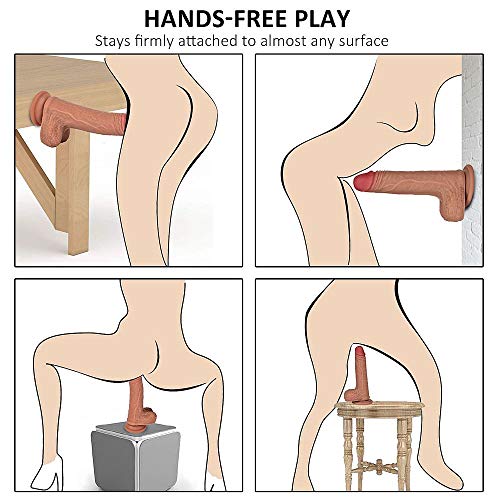 HANDS-FREE PLAY
Stays firmly attached to almost any surface