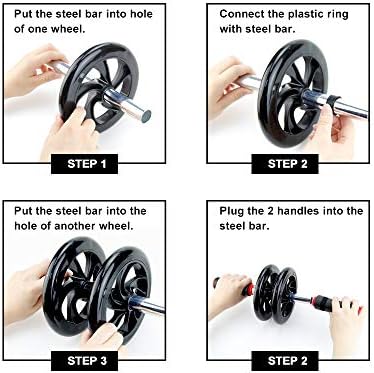 Put the steel bar into hole of one wheel.

STEP 1

Connect the plastic ring with steel bar.

STEP 2

Put the steel bar into the hole of another wheel.

STEP 3

Plug the 2 handles into the steel bar.

STEP 2