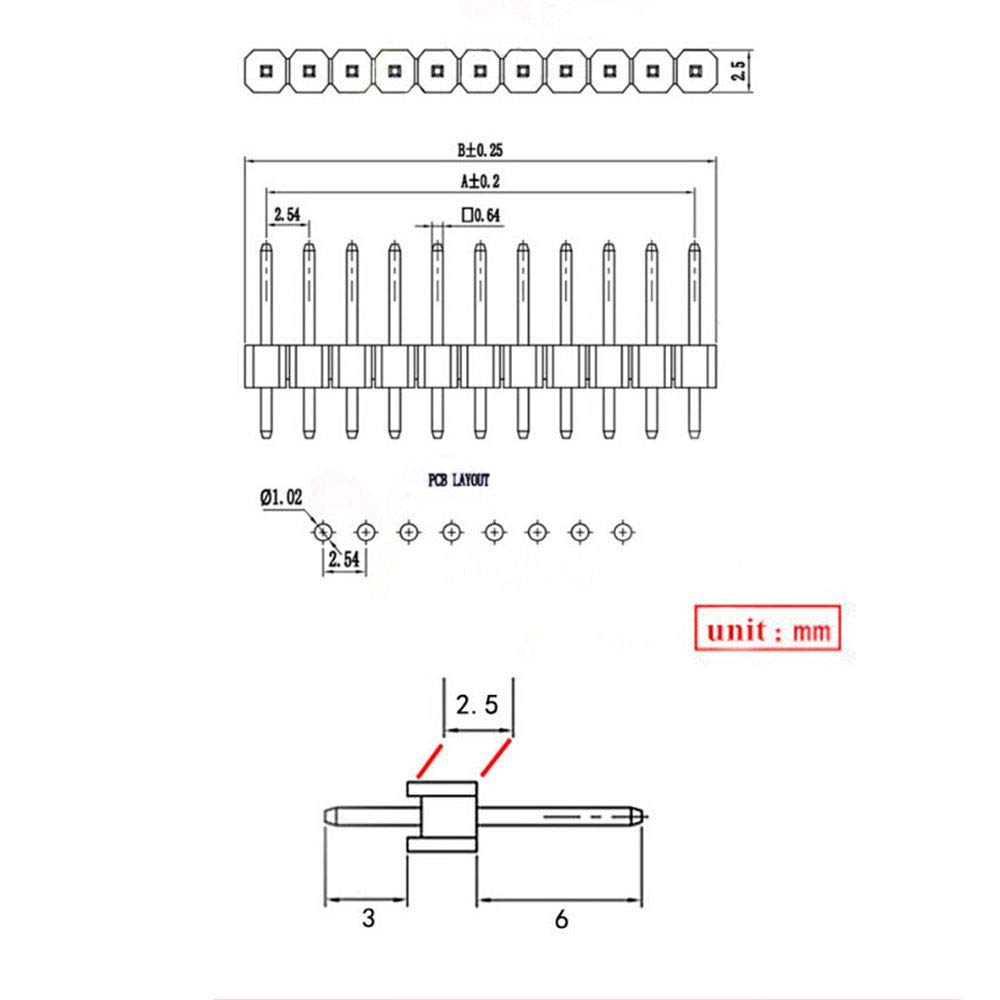 2.5

B±0.25

A±0.2

2.54

□0.64

PCB LAYOUT

Ø1.02

2.54

unit : mm

2.5

3

6