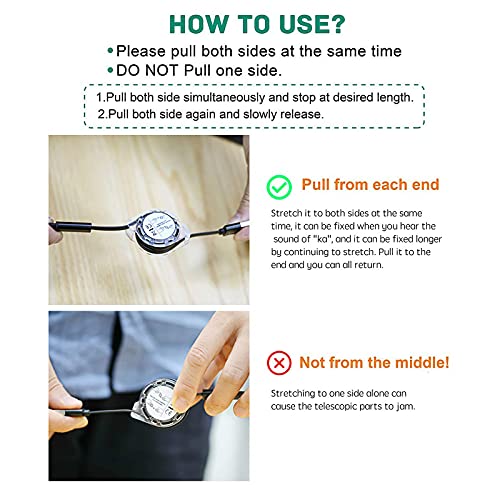 HOW TO USE?

• Please pull both sides at the same time
• DO NOT Pull one side.

1.Pull both side simultaneously and stop at desired length.
2.Pull both side again and slowly release.

Pull from each end

Stretch it to both sides at the same time, it can be fixed when you hear the sound of "ka", and it can be fixed longer by continuing to stretch. Pull it to the end and you can all return.

Not from the middle!

Stretching to one side alone can cause the telescopic parts to jam.