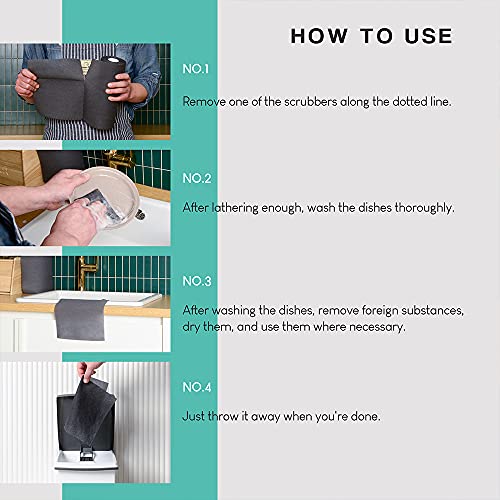 HOW TO USE

NO.1

Remove one of the scrubbers along the dotted line.

NO.2

After lathering enough, wash the dishes thoroughly.

NO.3

After washing the dishes, remove foreign substances, dry them, and use them where necessary.

NO.4

Just throw it away when you're done.