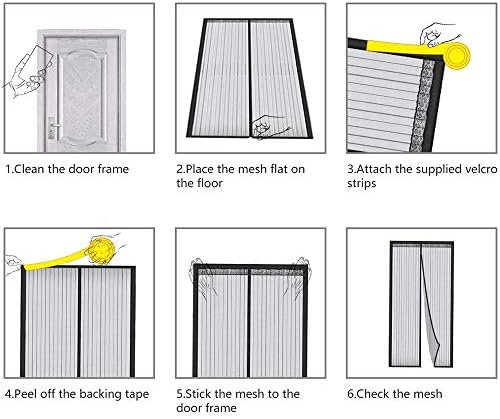 1.Clean the door frame

2.Place the mesh flat on the floor

3.Attach the supplied velcro strips

4.Peel off the backing tape

5.Stick the mesh to the door frame

6.Check the mesh