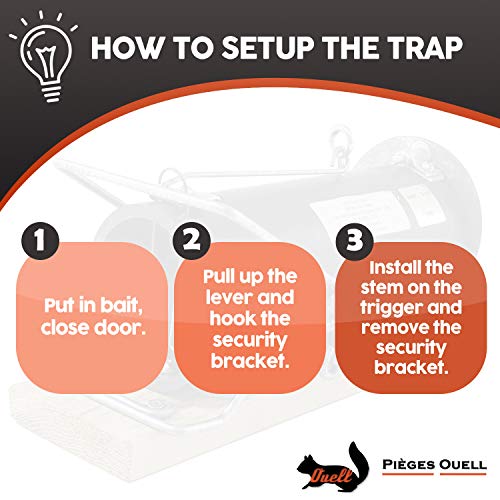 HOW TO SETUP THE TRAP

1
Put in bait, close door.

2
Pull up the lever and hook the security bracket.

3
Install the stem on the trigger and remove the security bracket.

Ouell

PIÈGES OUELL