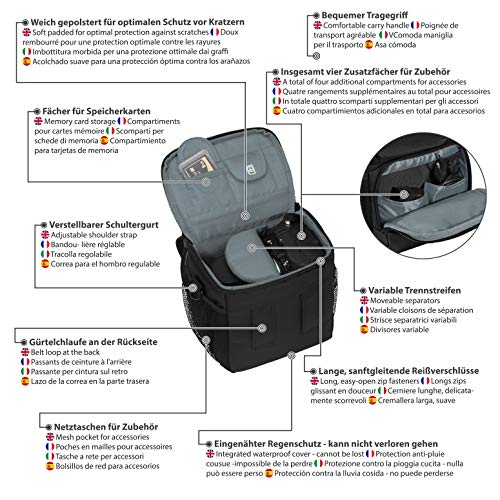 Weich gepolstert für optimalen Schutz vor Kratzern
Soft padded for optimal protection against scratches Doux rembourré pour une protection optimale contre les rayures
Imbottitura morbida per una protezione ottimale dai graffi
Acolchado suave para una protección óptima contra los arañazos

Bequemer Tragegriff
Comfortable carry handle Poignée de transport agréable VComoda maniglia per il trasporto Asa cómoda

Insgesamt vier Zusatzfächer für Zubehör
A total of four additional compartments for accessories
Quatre rangements supplémentaires au total pour accessoires
In totale quattro scomparti supplementari per gli accessori
Cuatro compartimientos adicionales en total para accesorios

Fächer für Speicherkarten
Memory card storage Compartiments pour cartes mémoire Scomparti per schede di memoria Compartimiento para tarjetas de memoria

Verstellbarer Schultergurt
Adjustable shoulder strap
Bandou- lière réglable
Tracolla regolabile
Correa para el hombro regulable

Variable Trennstreifen
Moveable separators
Variable cloisons de séparation
Strisce separatrici variabili
Divisores variable

Gürtelchlaufe an der Rückseite
Belt loop at the back
Passants de ceinture à l'arrière
Passante per cintura sul retro
Lazo de la correa en la parte trasera

Lange, sanftgleitende Reißverschlüsse
Long, easy-open zip fasteners Longs zips glissant en douceur Cerniere lunghe, delicatamente scorrevoli Cremallera larga, suave

Netztaschen für Zubehör
Mesh pocket for accessories
Poches en mailles pour accessoires
Tasche a rete per accessori
Bolsillos de red para accesorios

Eingenähter Regenschutz - kann nicht verloren gehen
Integrated waterproof cover - cannot be lost Protection anti-pluie cousue -impossible de la perdre Protezione contro la pioggia cucita - nulla può essere perso Protección contra la lluvia cosida - no puede perderse