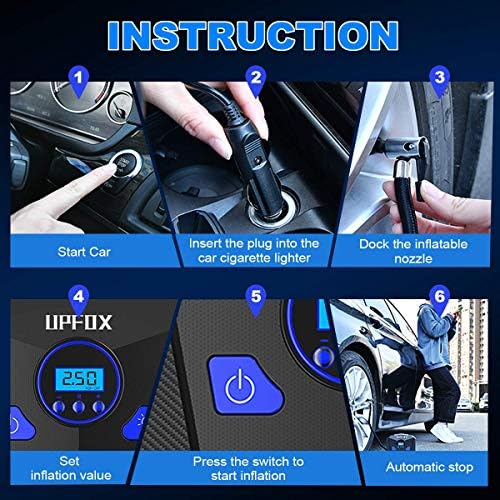 INSTRUCTION

1
Start Car

2
Insert the plug into the car cigarette lighter

3
Dock the inflatable nozzle

4
UPFOX
2.50
Set inflation value

5
Press the switch to start inflation

6
Automatic stop