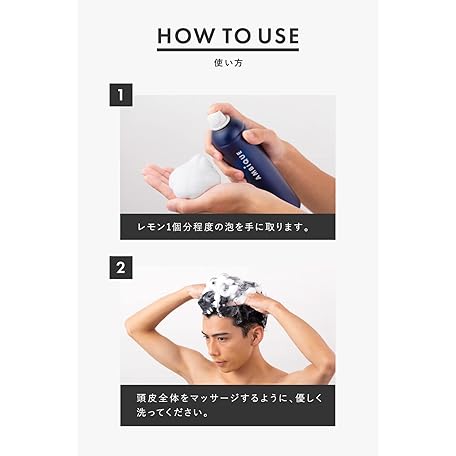 HOW TO USE

使い方

1

AMBiQUE

レモン1個分程度の泡を手に取ります。

2

頭皮全体をマッサージするように、優しく洗ってください。