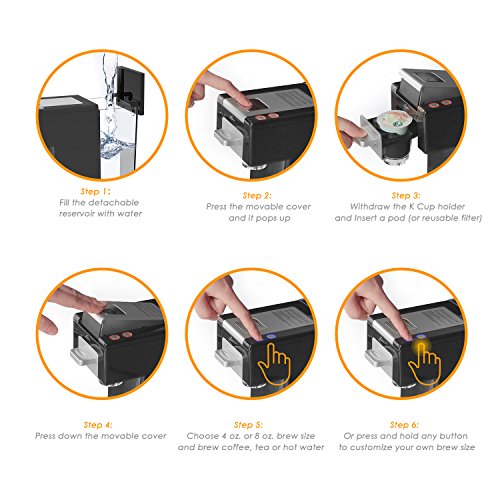 Step 1:
Fill the detachable reservoir with water

Step 2:
Press the movable cover and it pops up

Step 3:
Withdraw the K Cup holder and insert a pod (or reusable filter)

Step 4:
Press down the movable cover

Step 5:
Choose 4 oz. or 8 oz. brew size and brew coffee, tea or hot water

Step 6:
Or press and hold any button to customize your own brew size