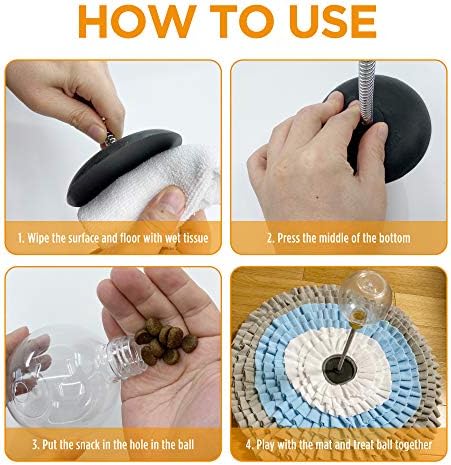 HOW TO USE

1. Wipe the surface and floor with wet tissue

2. Press the middle of the bottom

3. Put the snack in the hole in the ball

4. Play with the mat and treat ball together