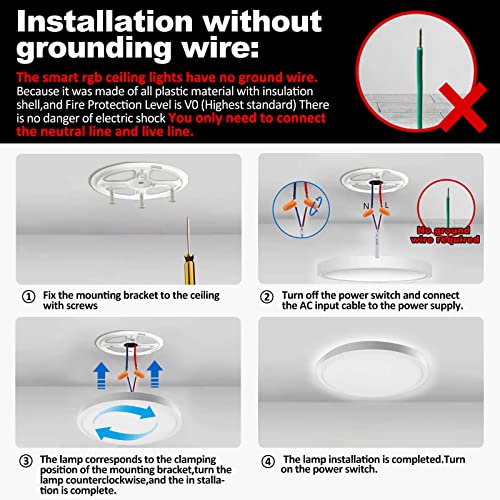 Installation without grounding wire:

The smart rgb ceiling lights have no ground wire. Because it was made of all plastic material with insulation shell,and Fire Protection Level is V0 (Highest standard) There is no danger of electric shock You only need to connect the neutral line and live line.

N L

No ground wire required

① Fix the mounting bracket to the ceiling with screws

② Turn off the power switch and connect the AC input cable to the power supply.

③ The lamp corresponds to the clamping position of the mounting bracket,turn the lamp counterclockwise,and the in stallation is complete.

④ The lamp installation is completed.Turn on the power switch.