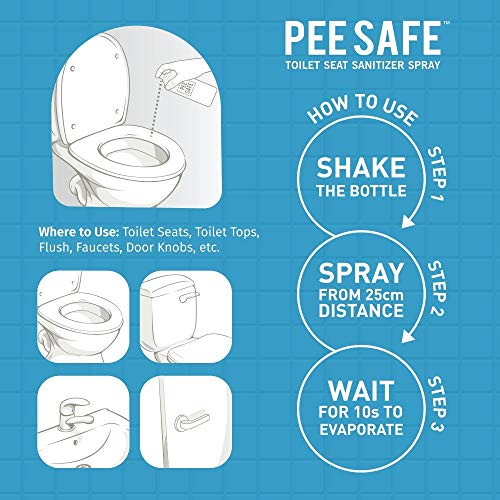 PEE SAFE™
TOILET SEAT SANITIZER SPRAY

Where to Use: Toilet Seats, Toilet Tops, Flush, Faucets, Door Knobs, etc.

HOW TO USE

STEP 1
SHAKE THE BOTTLE

STEP 2
SPRAY FROM 25cm DISTANCE

STEP 3
WAIT FOR 10s TO EVAPORATE