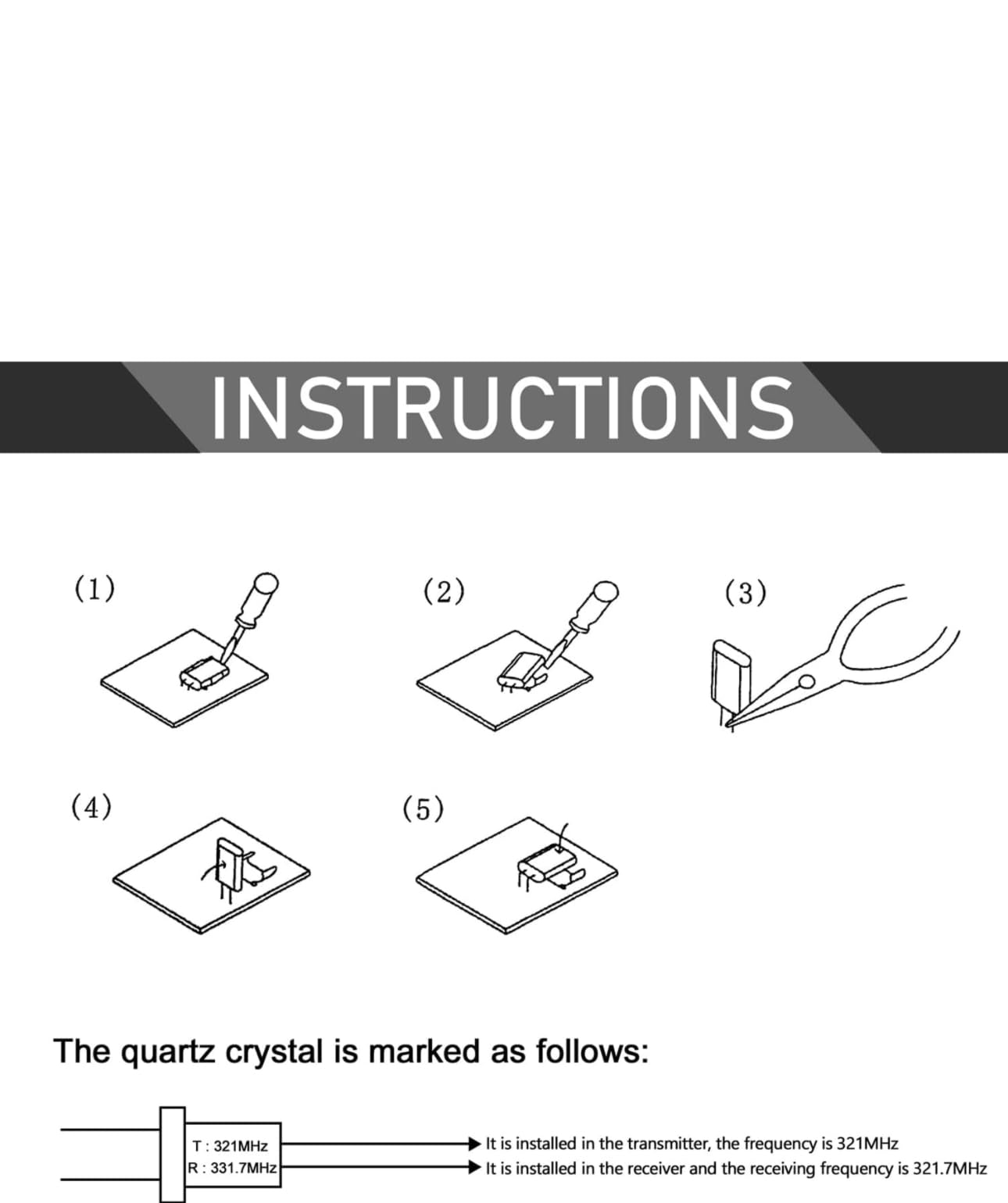 INSTRUCTIONS

(1)

(2)

(3)

(4)

(5)

The quartz crystal is marked as follows:

T : 321MHz
R : 331.7MHz

It is installed in the transmitter, the frequency is 321MHz
It is installed in the receiver and the receiving frequency is 321.7MHz