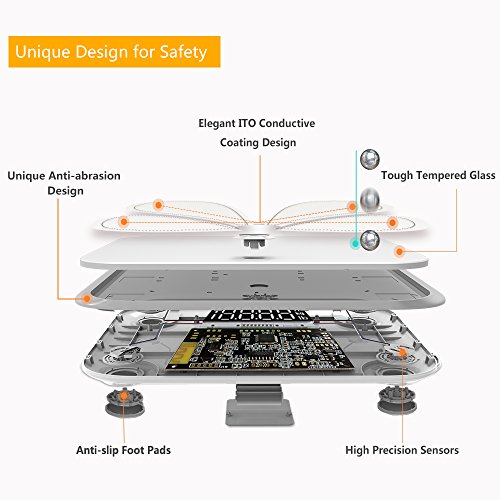 Unique Design for Safety

Elegant ITO Conductive Coating Design

Unique Anti-abrasion Design

Tough Tempered Glass

Anti-slip Foot Pads

High Precision Sensors