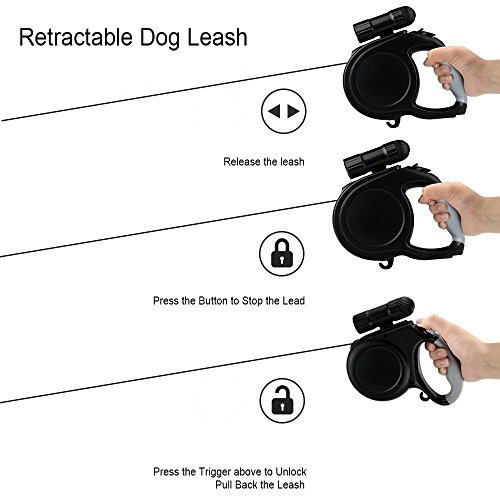 Retractable Dog Leash

Release the leash

Press the Button to Stop the Lead

Press the Trigger above to Unlock
Pull Back the Leash