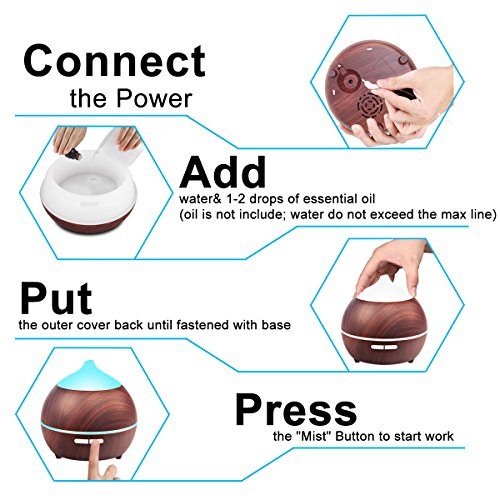 Connect
the Power

Add
water& 1-2 drops of essential oil
(oil is not include; water do not exceed the max line)

Put
the outer cover back until fastened with base

Press
the "Mist" Button to start work