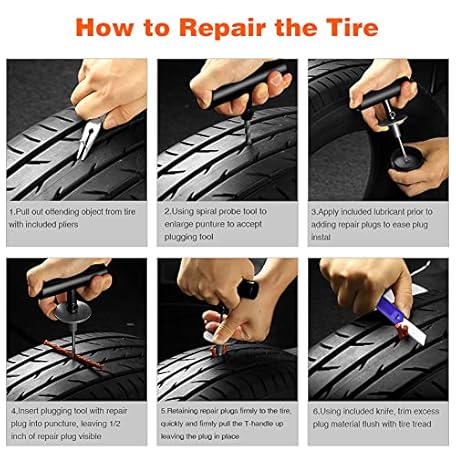 How to Repair the Tire

1.Pull out offending object from tire with included pliers

2.Using spiral probe tool to enlarge punture to accept plugging tool

3.Apply included lubricant prior to adding repair plugs to ease plug instal

4.Insert plugging tool with repair plug into puncture, leaving 1/2 inch of repair plug visible

5.Retaining repair plugs firmly to the tire, quickly and firmly pull the T-handle up leaving the plug in place

6.Using included knife, trim excess plug material flush with tire tread