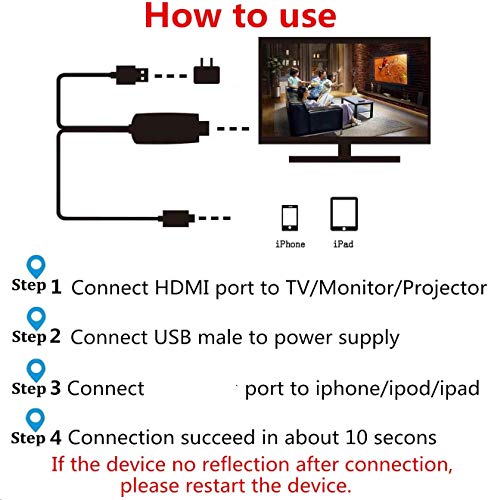 How to use

iPhone iPad

Step 1 Connect HDMI port to TV/Monitor/Projector

Step 2 Connect USB male to power supply

Step 3 Connect port to iphone/ipod/ipad

Step 4 Connection succeed in about 10 secons

If the device no reflection after connection, please restart the device.