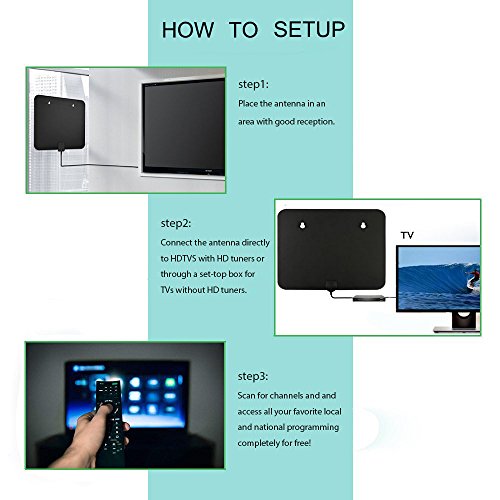 HOW TO SETUP

step1:
Place the antenna in an area with good reception.

step2:
Connect the antenna directly to HDTVS with HD tuners or through a set-top box for TVs without HD tuners.

TV

step3:
Scan for channels and and access all your favorite local and national programming completely for free!