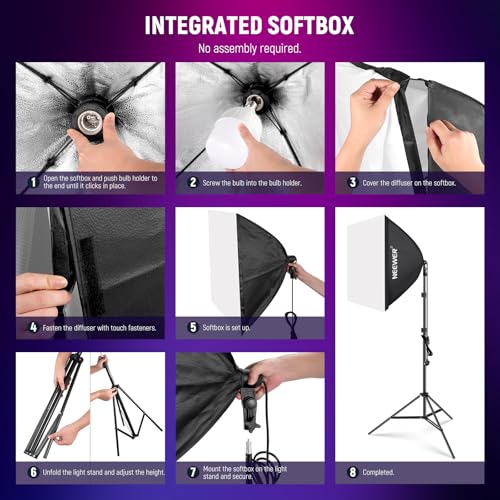 INTEGRATED SOFTBOX
No assembly required.

1 Open the softbox and push bulb holder to the end until it clicks in place.

2 Screw the bulb into the bulb holder.

3 Cover the diffuser on the softbox.

4 Fasten the diffuser with touch fasteners.

5 Softbox is set up.

NEEWER

6 Unfold the light stand and adjust the height.

7 Mount the softbox on the light stand and secure.

8 Completed.