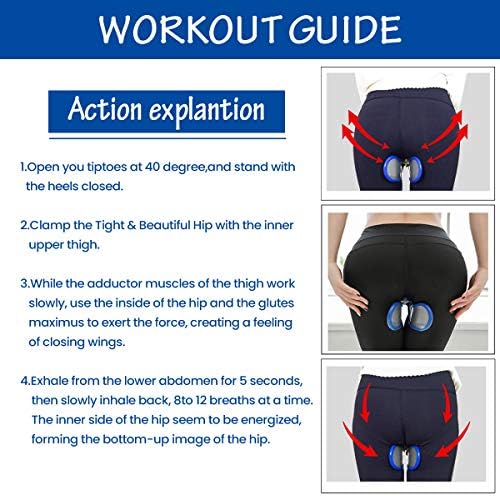 WORKOUT GUIDE

Action explantion

1.Open you tiptoes at 40 degree,and stand with the heels closed.

2.Clamp the Tight & Beautiful Hip with the inner upper thigh.

3.While the adductor muscles of the thigh work slowly, use the inside of the hip and the glutes maximus to exert the force, creating a feeling of closing wings.

4.Exhale from the lower abdomen for 5 seconds, then slowly inhale back, 8to 12 breaths at a time. The inner side of the hip seem to be energized, forming the bottom-up image of the hip.