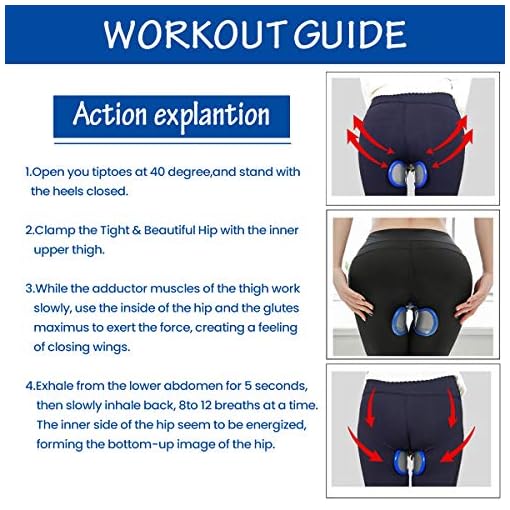 WORKOUT GUIDE

Action explantion

1.Open you tiptoes at 40 degree,and stand with the heels closed.

2.Clamp the Tight & Beautiful Hip with the inner upper thigh.

3.While the adductor muscles of the thigh work slowly, use the inside of the hip and the glutes maximus to exert the force, creating a feeling of closing wings.

4.Exhale from the lower abdomen for 5 seconds, then slowly inhale back, 8to 12 breaths at a time. The inner side of the hip seem to be energized, forming the bottom-up image of the hip.