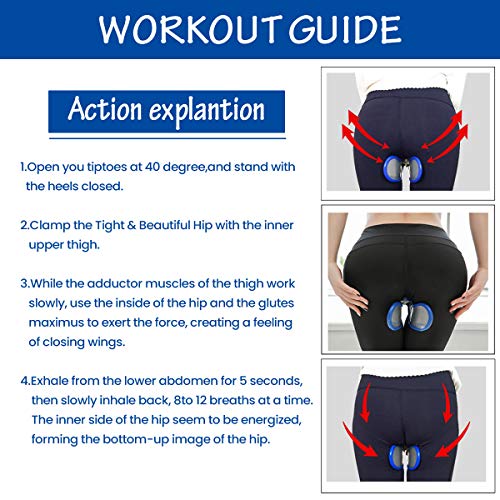 WORKOUT GUIDE

Action explantion

1.Open you tiptoes at 40 degree,and stand with the heels closed.

2.Clamp the Tight & Beautiful Hip with the inner upper thigh.

3.While the adductor muscles of the thigh work slowly, use the inside of the hip and the glutes maximus to exert the force, creating a feeling of closing wings.

4.Exhale from the lower abdomen for 5 seconds, then slowly inhale back, 8to 12 breaths at a time. The inner side of the hip seem to be energized, forming the bottom-up image of the hip.