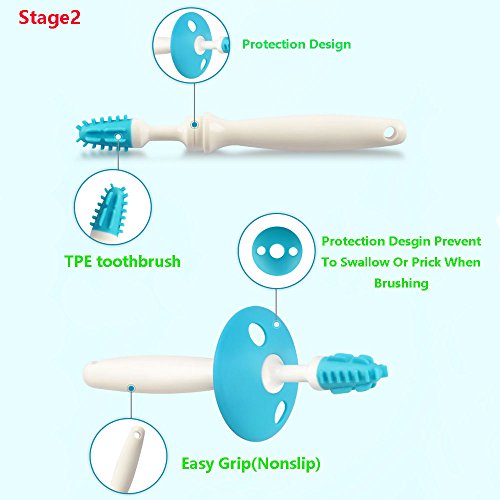 Stage2

Protection Design

TPE toothbrush

Protection Desgin Prevent To Swallow Or Prick When Brushing

Easy Grip(Nonslip)