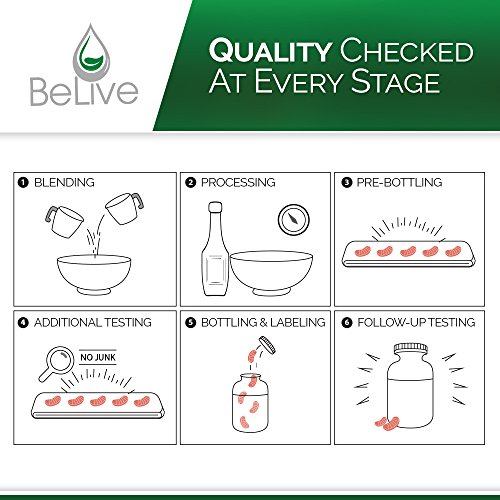 BeLive

QUALITY CHECKED AT EVERY STAGE

1 BLENDING

2 PROCESSING

3 PRE-BOTTLING

4 ADDITIONAL TESTING

NO JUNK

5 BOTTLING & LABELING

6 FOLLOW-UP TESTING