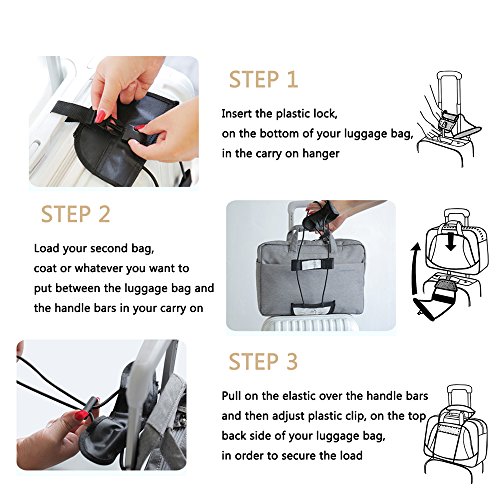 STEP 1

Insert the plastic lock, on the bottom of your luggage bag, in the carry on hanger

STEP 2

Load your second bag, coat or whatever you want to put between the luggage bag and the handle bars in your carry on

STEP 3

Pull on the elastic over the handle bars and then adjust plastic clip, on the top back side of your luggage bag, in order to secure the load