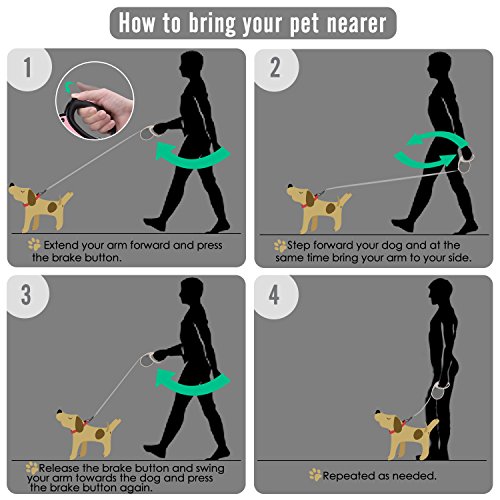 How to bring your pet nearer

1

Extend your arm forward and press the brake button.

2

Step forward your dog and at the same time bring your arm to your side.

3

Release the brake button and swing your arm towards the dog and press the brake button again.

4

Repeated as needed.