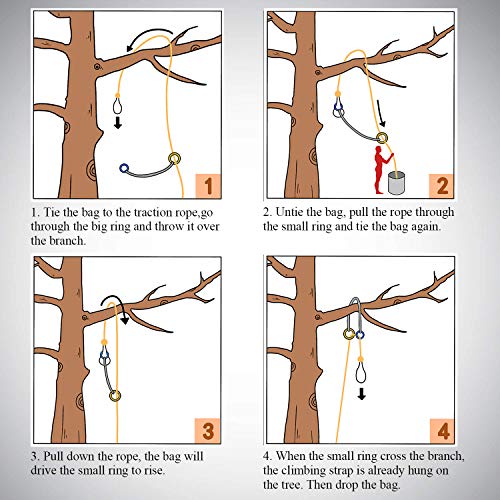 1

1. Tie the bag to the traction rope,go through the big ring and throw it over the branch.

2

2. Untie the bag, pull the rope through the small ring and tie the bag again.

3

3. Pull down the rope, the bag will drive the small ring to rise.

4

4. When the small ring cross the branch, the climbing strap is already hung on the tree. Then drop the bag.