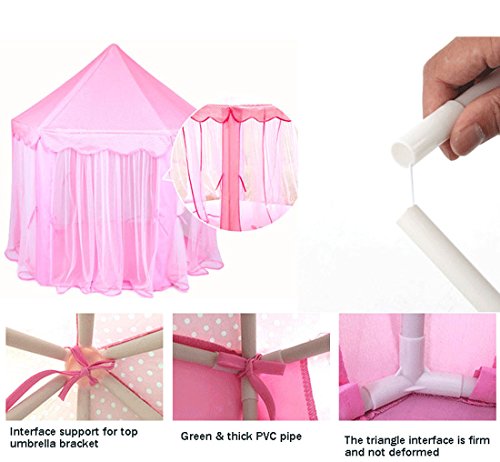 Interface support for top umbrella bracket

Green & thick PVC pipe

The triangle interface is firm and not deformed