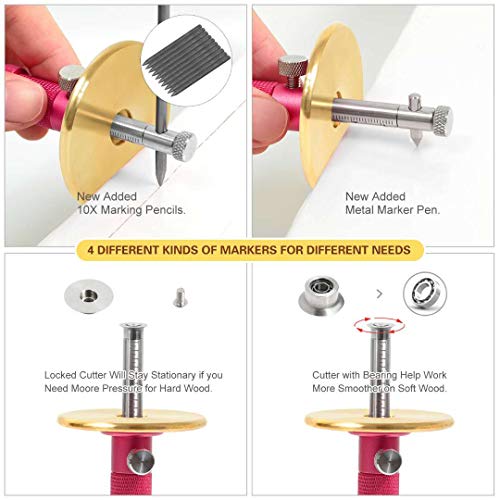 New Added
10X Marking Pencils.

New Added
Metal Marker Pen.

4 DIFFERENT KINDS OF MARKERS FOR DIFFERENT NEEDS

Locked Cutter Will Stay Stationary if you Need Moore Pressure for Hard Wood.

Cutter with Bearing Help Work More Smoother on Soft Wood.