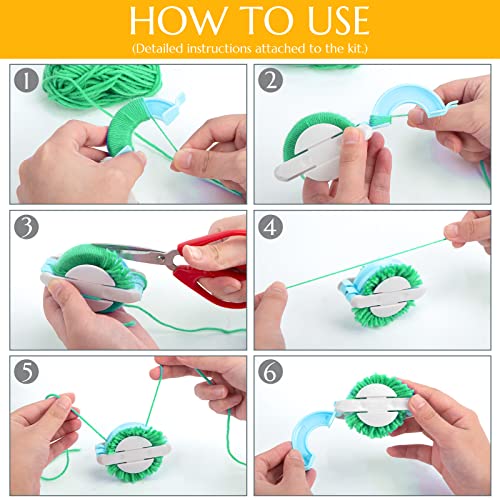 HOW TO USE
(Detailed instructions attached to the kit.)

1

2

3

4

5

6