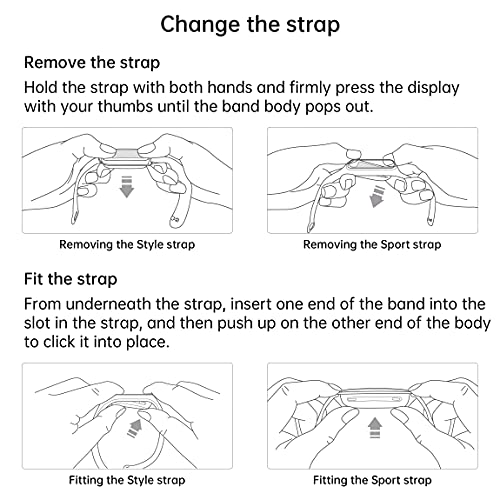 Change the strap

Remove the strap

Hold the strap with both hands and firmly press the display with your thumbs until the band body pops out.

Removing the Style strap

Removing the Sport strap

Fit the strap

From underneath the strap, insert one end of the band into the slot in the strap, and then push up on the other end of the body to click it into place.

Fitting the Style strap

Fitting the Sport strap