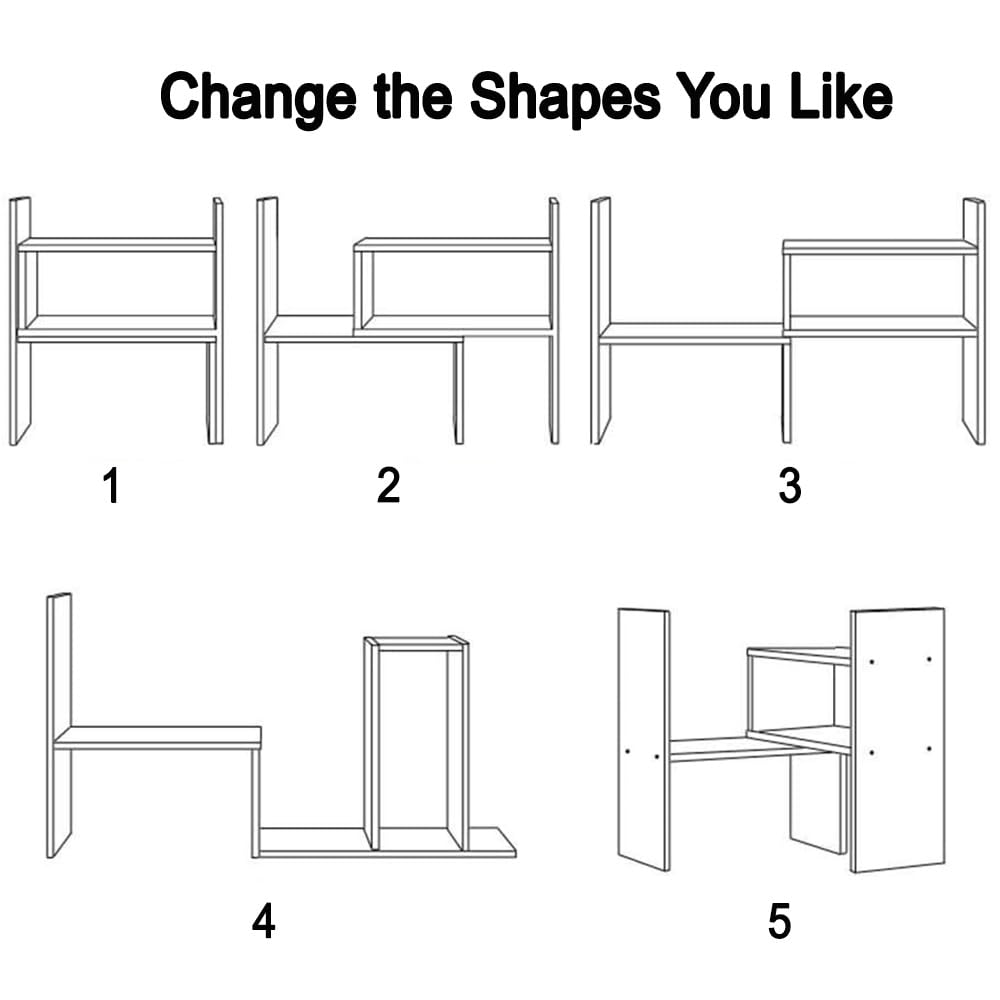 Change the Shapes You Like

1

2

3

4

5