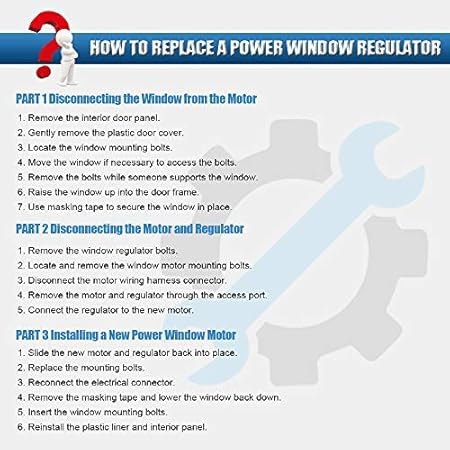 HOW TO REPLACE A POWER WINDOW REGULATOR

PART 1 Disconnecting the Window from the Motor

1. Remove the interior door panel.
2. Gently remove the plastic door cover.
3. Locate the window mounting bolts.
4. Move the window if necessary to access the bolts.
5. Remove the bolts while someone supports the window.
6. Raise the window up into the door frame.
7. Use masking tape to secure the window in place.

PART 2 Disconnecting the Motor and Regulator

1. Remove the window regulator bolts.
2. Locate and remove the window motor mounting bolts.
3. Disconnect the motor wiring harness connector.
4. Remove the motor and regulator through the access port.
5. Connect the regulator to the new motor.

PART 3 Installing a New Power Window Motor

1. Slide the new motor and regulator back into place.
2. Replace the mounting bolts.
3. Reconnect the electrical connector.
4. Remove the masking tape and lower the window back down.
5. Insert the window mounting bolts.
6. Reinstall the plastic liner and interior panel.