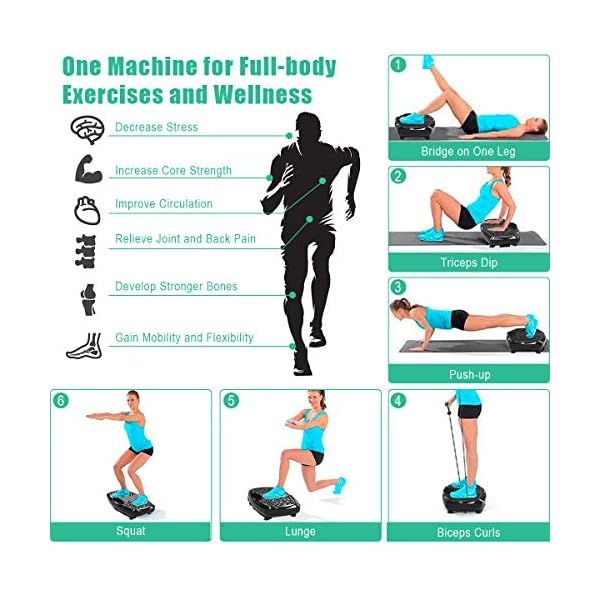 One Machine for Full-body Exercises and Wellness

Decrease Stress

Increase Core Strength

Improve Circulation

Relieve Joint and Back Pain

Develop Stronger Bones

Gain Mobility and Flexibility

1
Bridge on One Leg

2
Triceps Dip

3
Push-up

6
Squat

5
Lunge

4
Biceps Curls