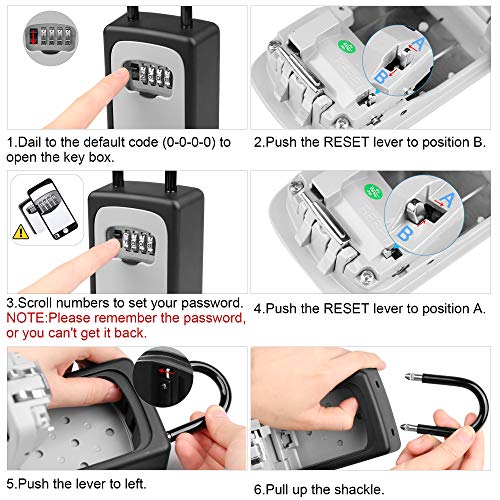 A
B

1.Dail to the default code (0-0-0-0) to open the key box.

2.Push the RESET lever to position B.

A
B

3.Scroll numbers to set your password.
NOTE:Please remember the password, or you can't get it back.

4.Push the RESET lever to position A.

5.Push the lever to left.

6.Pull up the shackle.