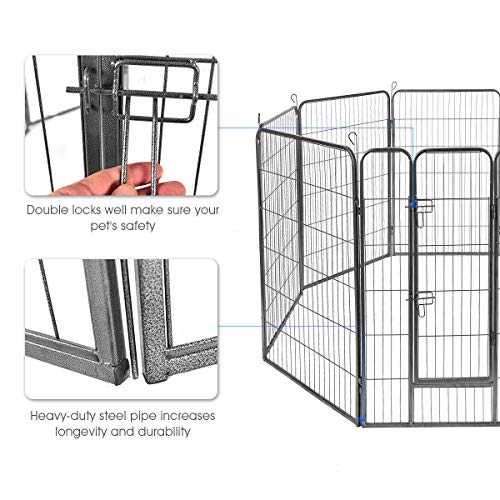 Double locks well make sure your pet's safety

Heavy-duty steel pipe increases longevity and durability