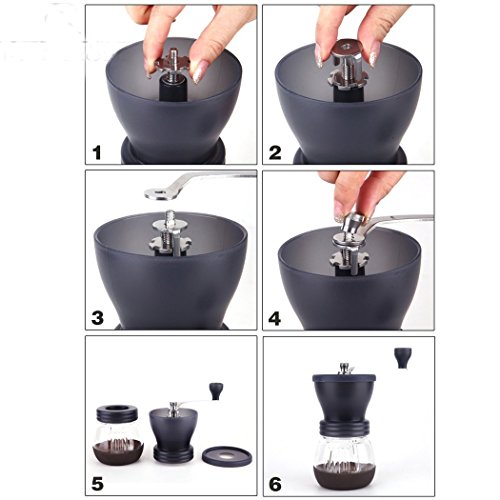 1
2
3
4
5
6