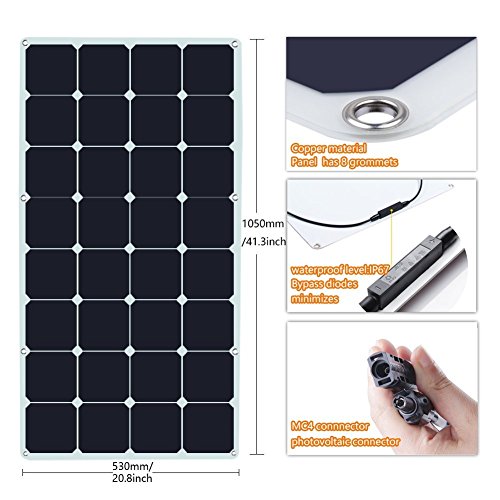 1050mm
/41.3inch

530mm/
20.8inch

Copper material
Panel has 8 grommets

waterproof level:IP67
Bypass diodes
minimizes

MC4 connnector
photovoltaic connector