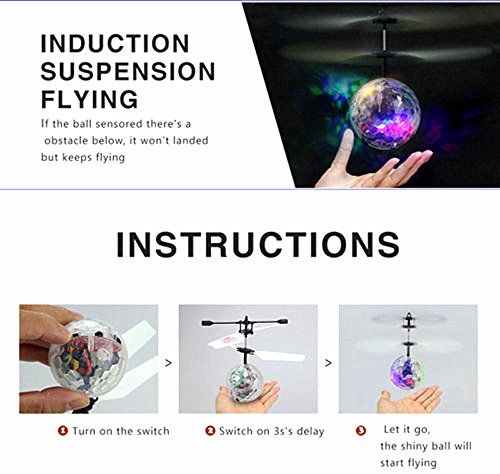 INDUCTION SUSPENSION FLYING

If the ball sensored there's a obstacle below, it won't landed but keeps flying

INSTRUCTIONS

>

>

1 Turn on the switch

2 Switch on 3s's delay

3 Let it go, the shiny ball will start flying