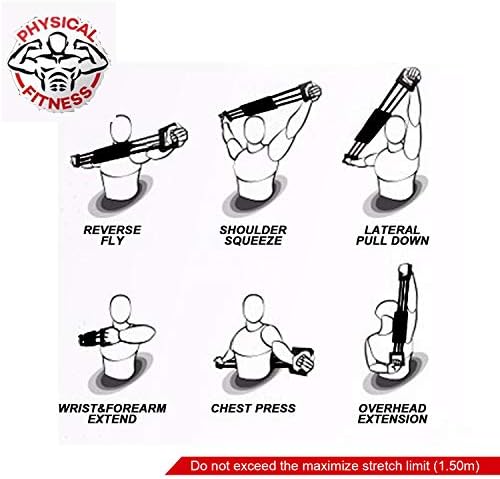 PHYSICAL FITNESS

REVERSE FLY

SHOULDER SQUEEZE

LATERAL PULL DOWN

WRIST&FOREARM EXTEND

CHEST PRESS

OVERHEAD EXTENSION

Do not exceed the maximize stretch limit (1.50m)