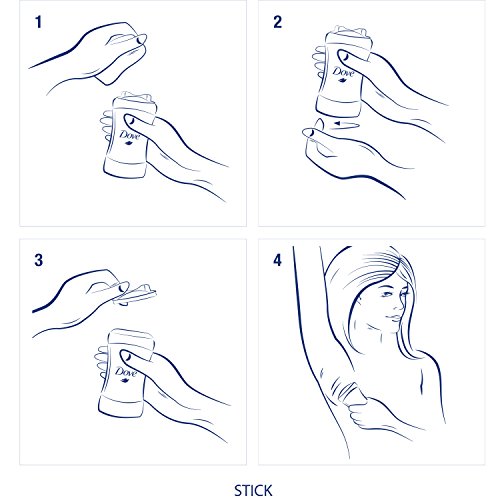 1

Dove

2

Dove

3

Dove

4

STICK