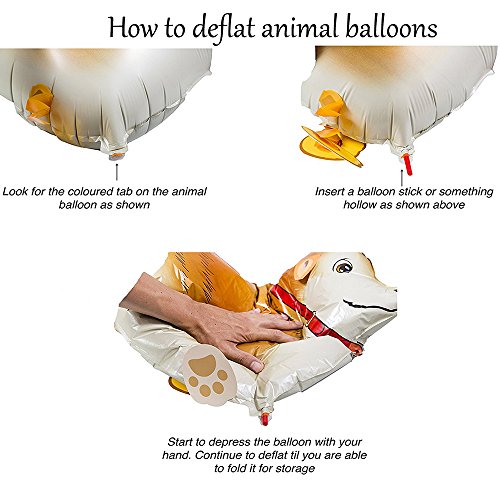 How to deflat animal balloons

Look for the coloured tab on the animal balloon as shown

Insert a balloon stick or something hollow as shown above

Start to depress the balloon with your hand. Continue to deflat til you are able to fold it for storage